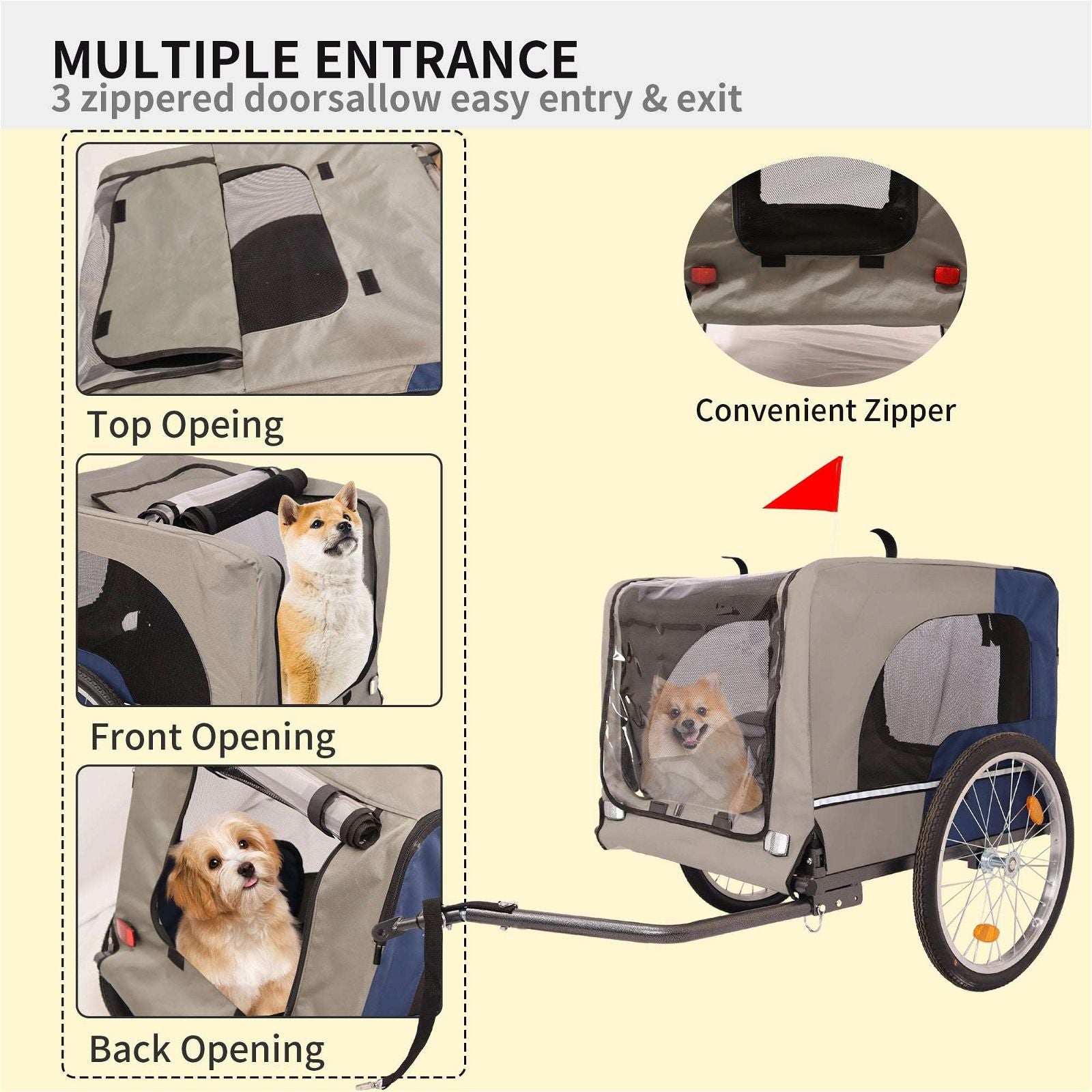 MULTIPLE ENTRANCE
3 zippered doorsallow easy entry & exit

Top Opeing

Front Opening

Back Opening

Convenient Zipper